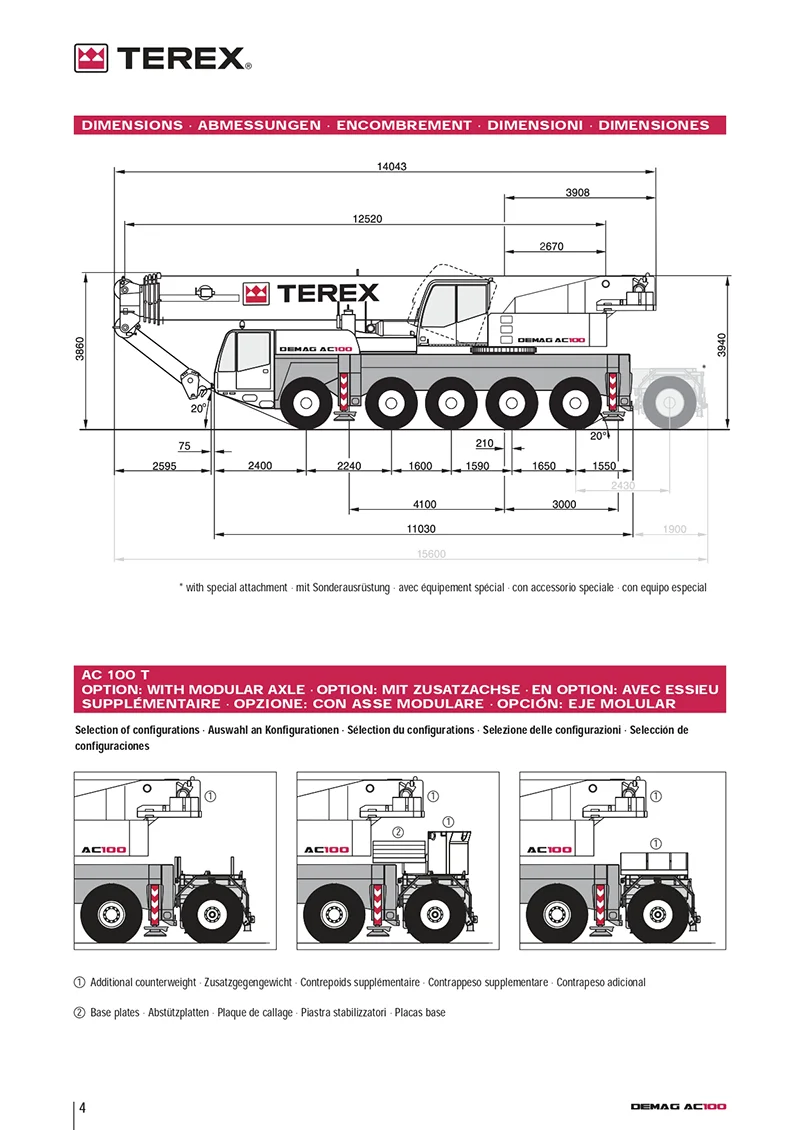 TEREX®

DIMENSIONS · ABMESSUNGEN · ENCOMBREMENT · DIMENSIONI · DIMENSIONES

14043
3908
12520
2670
TEREX
DEMAG AC100
DEMAG AC100
3860
3940
20°
20°
75
210
2595
2400
2240
1600
1590
1650
1550
2430
4100
3000
11030
1900
15600

* with special attachment · mit Sonderausrüstung · avec équipement spécial · con accessorio speciale · con equipo especial

AC 100 T
OPTION: WITH MODULAR AXLE · OPTION: MIT ZUSATZACHSE · EN OPTION: AVEC ESSIEU SUPPLÉMENTAIRE · OPZIONE: CON ASSE MODULARE · OPCIÓN: EJE MOLULAR

Selection of configurations · Auswahl an Konfigurationen · Sélection du configurations · Selezione delle configurazioni · Selección de configuraciones

① AC100
① ② ① AC100
① ① AC100

① Additional counterweight · Zusatzgegengewicht · Contrepoids supplémentaire · Contrappeso supplementare · Contrapeso adicional

② Base plates · Abstützplatten · Plaque de callage · Piastra stabilizzatori · Placas base

4

DEMAG AC100